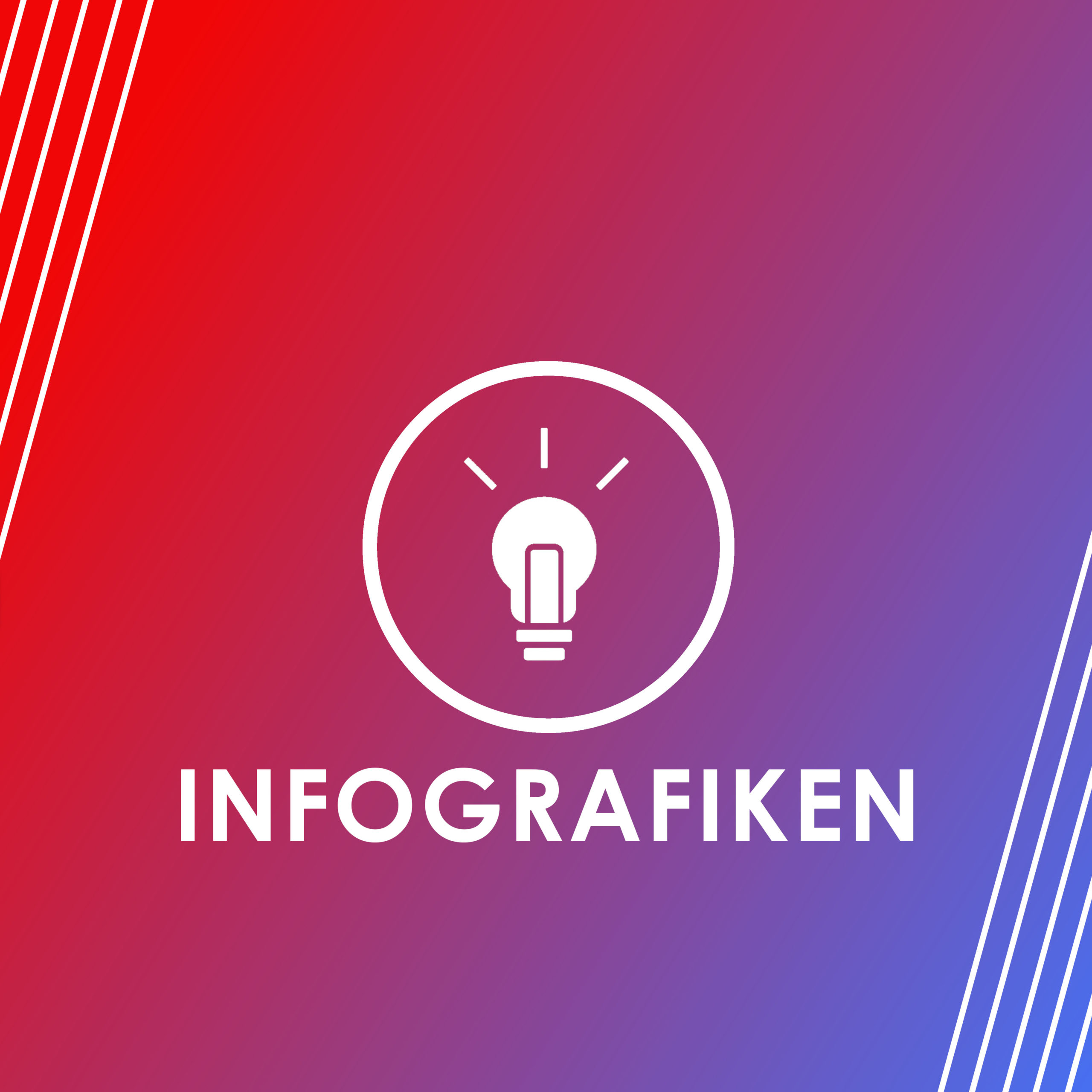 INFOGRAFIKEN